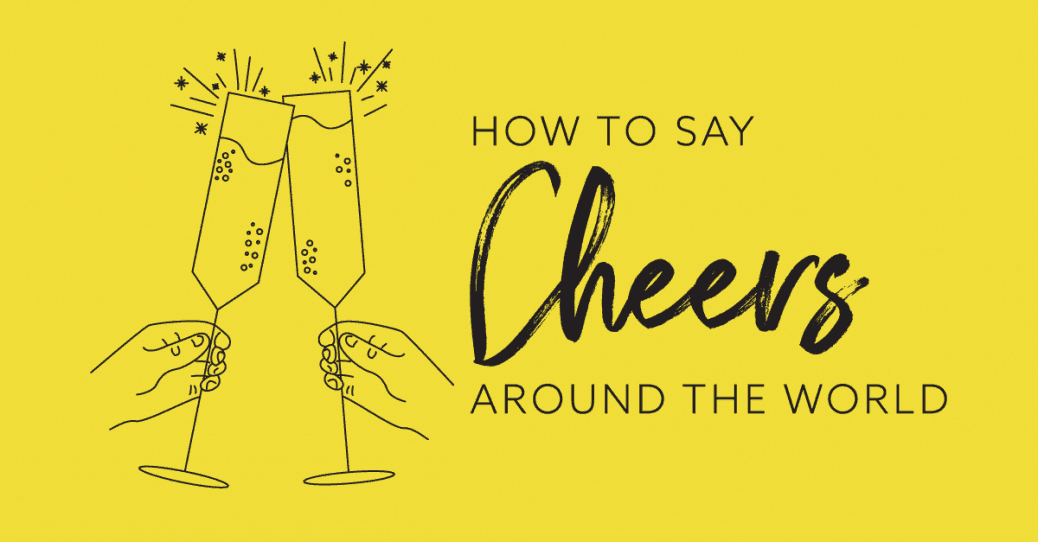 HOW TO SAY
Cheers
AROUND THE WORLD